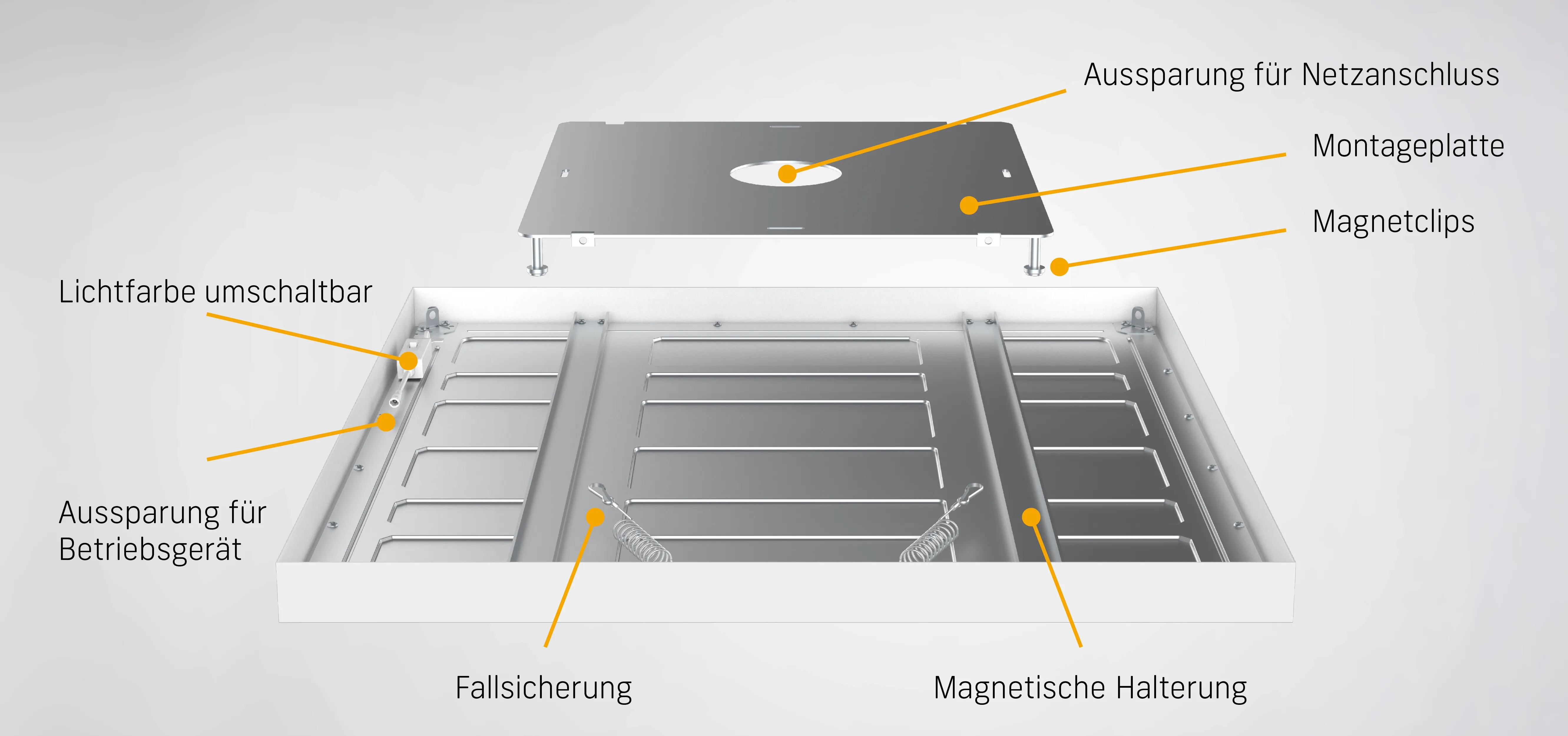 Aussparung für Netzanschluss

Montageplatte

Magnetclips

Lichtfarbe umschaltbar

Aussparung für Betriebsgerät

Fallsicherung

Magnetische Halterung